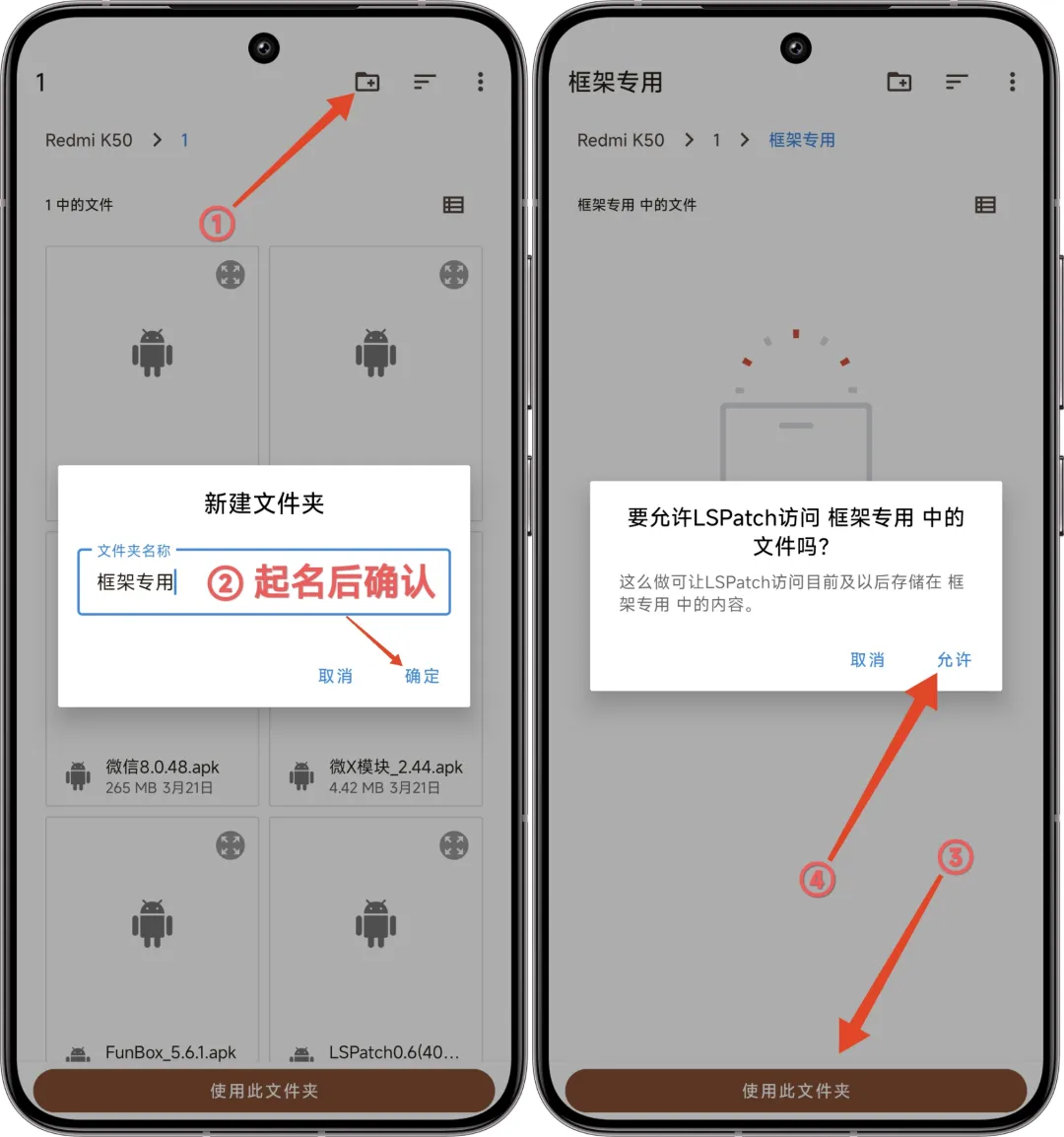 1

Redmi K50 > 1

1 中的文件

①

新建文件夹

文件夹名称

框架专用

② 起名后确认

取消 确定

微信8.0.48.apk
265 MB 3月21日

微X模块_2.44.apk
4.42 MB 3月21日

FunBox_5.6.1.apk

LSPatch0.6(40...

使用此文件夹

框架专用

Redmi K50 > 1 > 框架专用

框架专用 中的文件

要允许LSPatch访问 框架专用 中的文件吗?

这么做可让LSPatch访问目前及以后存储在 框架专用 中的内容。

取消 允许

④

③

使用此文件夹